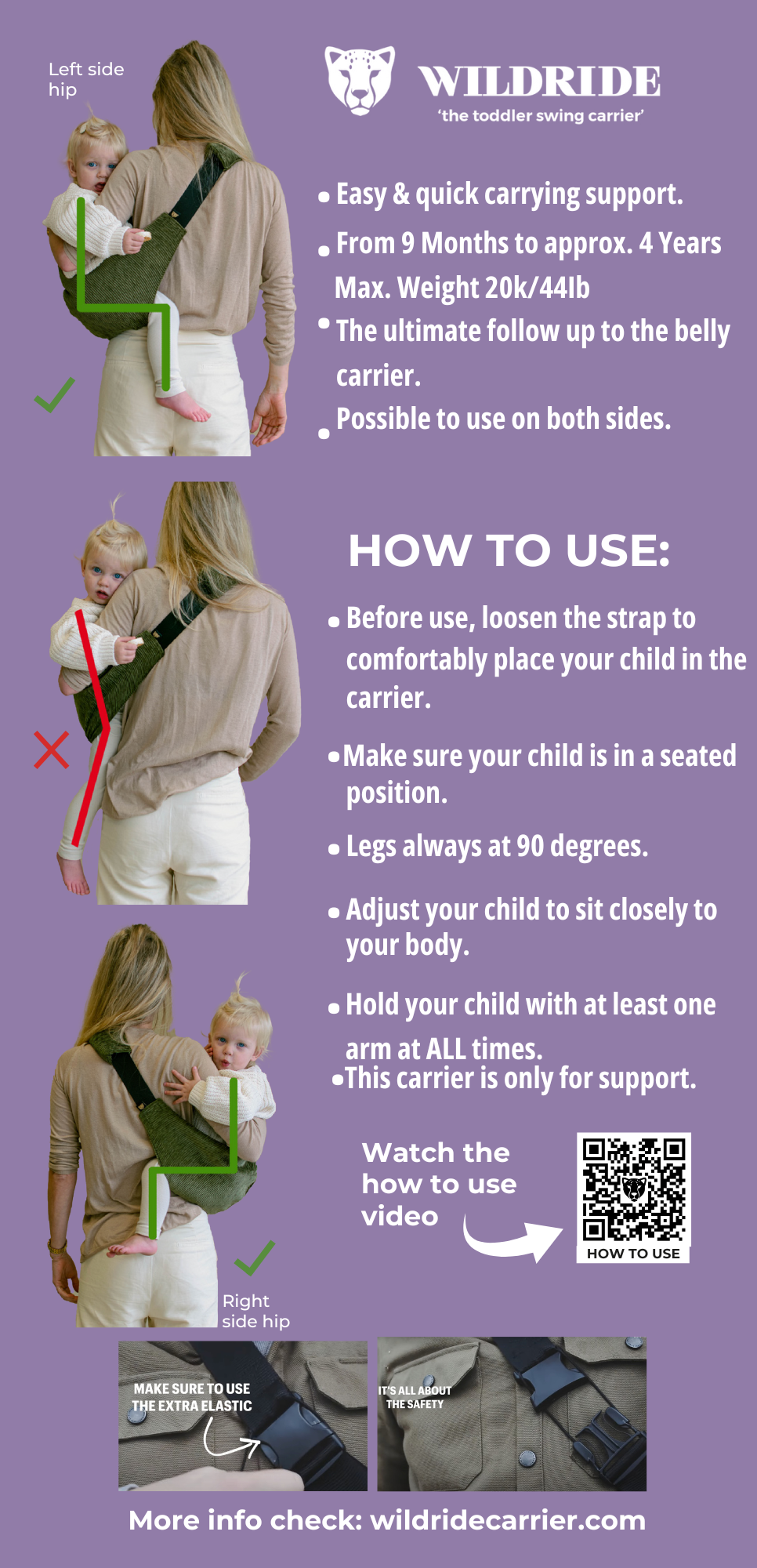 Left side hip

WILDRIDE
'the toddler swing carrier'

• Easy & quick carrying support.
• From 9 Months to approx. 4 Years Max. Weight 20k/44lb
• The ultimate follow up to the belly carrier.
• Possible to use on both sides.

HOW TO USE:

• Before use, loosen the strap to comfortably place your child in the carrier.
• Make sure your child is in a seated position.
• Legs always at 90 degrees.
• Adjust your child to sit closely to your body.
• Hold your child with at least one arm at ALL times.
• This carrier is only for support.

Watch the how to use video

HOW TO USE

Right side hip

MAKE SURE TO USE THE EXTRA ELASTIC

IT'S ALL ABOUT THE SAFETY

More info check: wildridecarrier.com